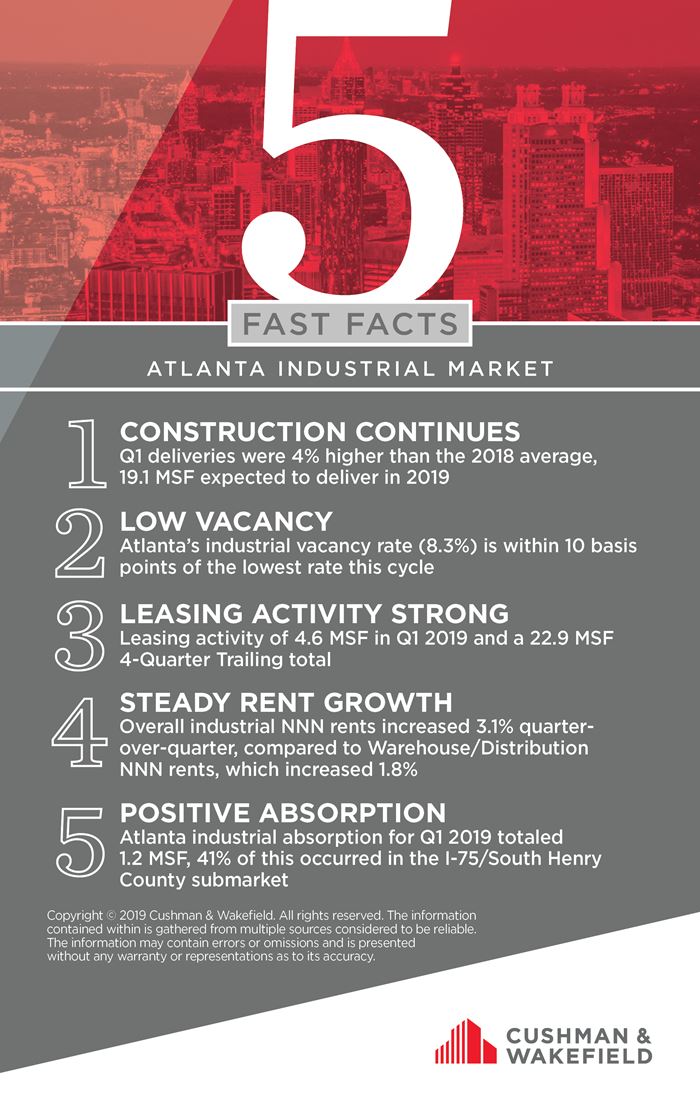 5

FAST FACTS

ATLANTA INDUSTRIAL MARKET

1 CONSTRUCTION CONTINUES
Q1 deliveries were 4% higher than the 2018 average, 19.1 MSF expected to deliver in 2019

2 LOW VACANCY
Atlanta's industrial vacancy rate (8.3%) is within 10 basis points of the lowest rate this cycle

3 LEASING ACTIVITY STRONG
Leasing activity of 4.6 MSF in Q1 2019 and a 22.9 MSF 4-Quarter Trailing total

4 STEADY RENT GROWTH
Overall industrial NNN rents increased 3.1% quarter-over-quarter, compared to Warehouse/Distribution NNN rents, which increased 1.8%

5 POSITIVE ABSORPTION
Atlanta industrial absorption for Q1 2019 totaled 1.2 MSF, 41% of this occurred in the I-75/South Henry County submarket

Copyright © 2019 Cushman & Wakefield. All rights reserved. The information contained within is gathered from multiple sources considered to be reliable. The information may contain errors or omissions and is presented without any warranty or representations as to its accuracy.

CUSHMAN & WAKEFIELD