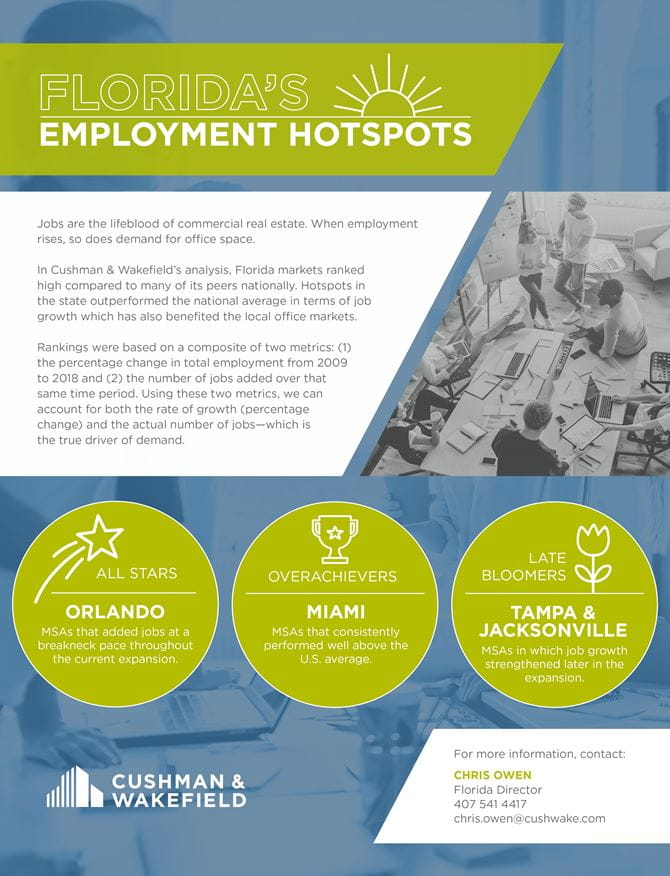 FLORIDA'S
EMPLOYMENT HOTSPOTS

Jobs are the lifeblood of commercial real estate. When employment rises, so does demand for office space.

In Cushman & Wakefield's analysis, Florida markets ranked high compared to many of its peers nationally. Hotspots in the state outperformed the national average in terms of job growth which has also benefited the local office markets.

Rankings were based on a composite of two metrics: (1) the percentage change in total employment from 2009 to 2018 and (2) the number of jobs added over that same time period. Using these two metrics, we can account for both the rate of growth (percentage change) and the actual number of jobs—which is the true driver of demand.

ALL STARS
ORLANDO
MSAs that added jobs at a breakneck pace throughout the current expansion.

OVERACHIEVERS
MIAMI
MSAs that consistently performed well above the U.S. average.

LATE BLOOMERS
TAMPA & JACKSONVILLE
MSAs in which job growth strengthened later in the expansion.

CUSHMAN & WAKEFIELD

For more information, contact:
CHRIS OWEN
Florida Director
407 541 4417
chris.owen@cushwake.com